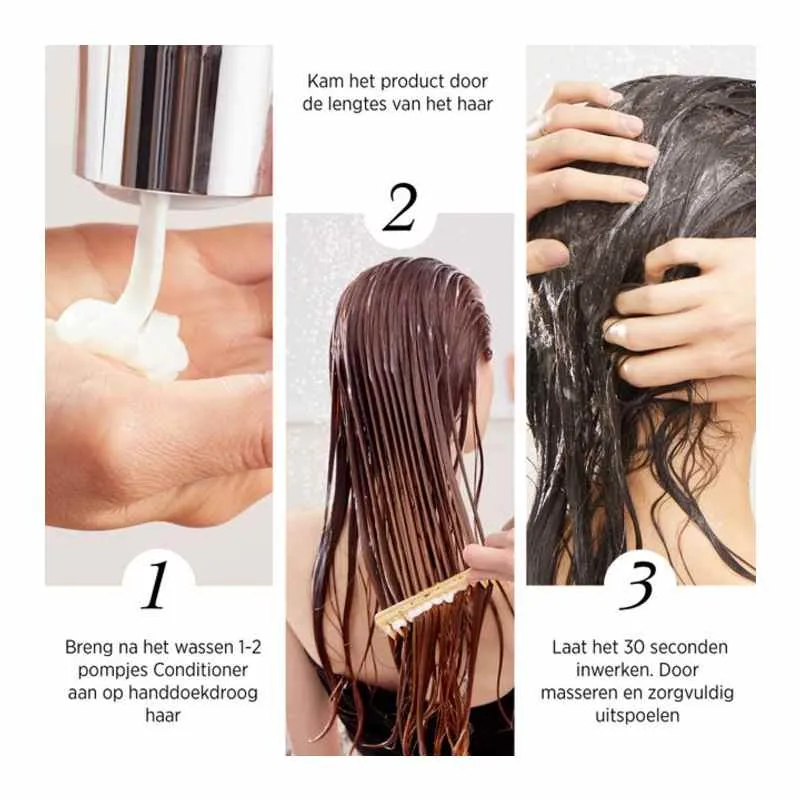 1

Breng na het wassen 1-2 pompjes Conditioner aan op handdoekdroog haar

Kam het product door de lengtes van het haar

2

3

Laat het 30 seconden inwerken. Door masseren en zorgvuldig uitspoelen